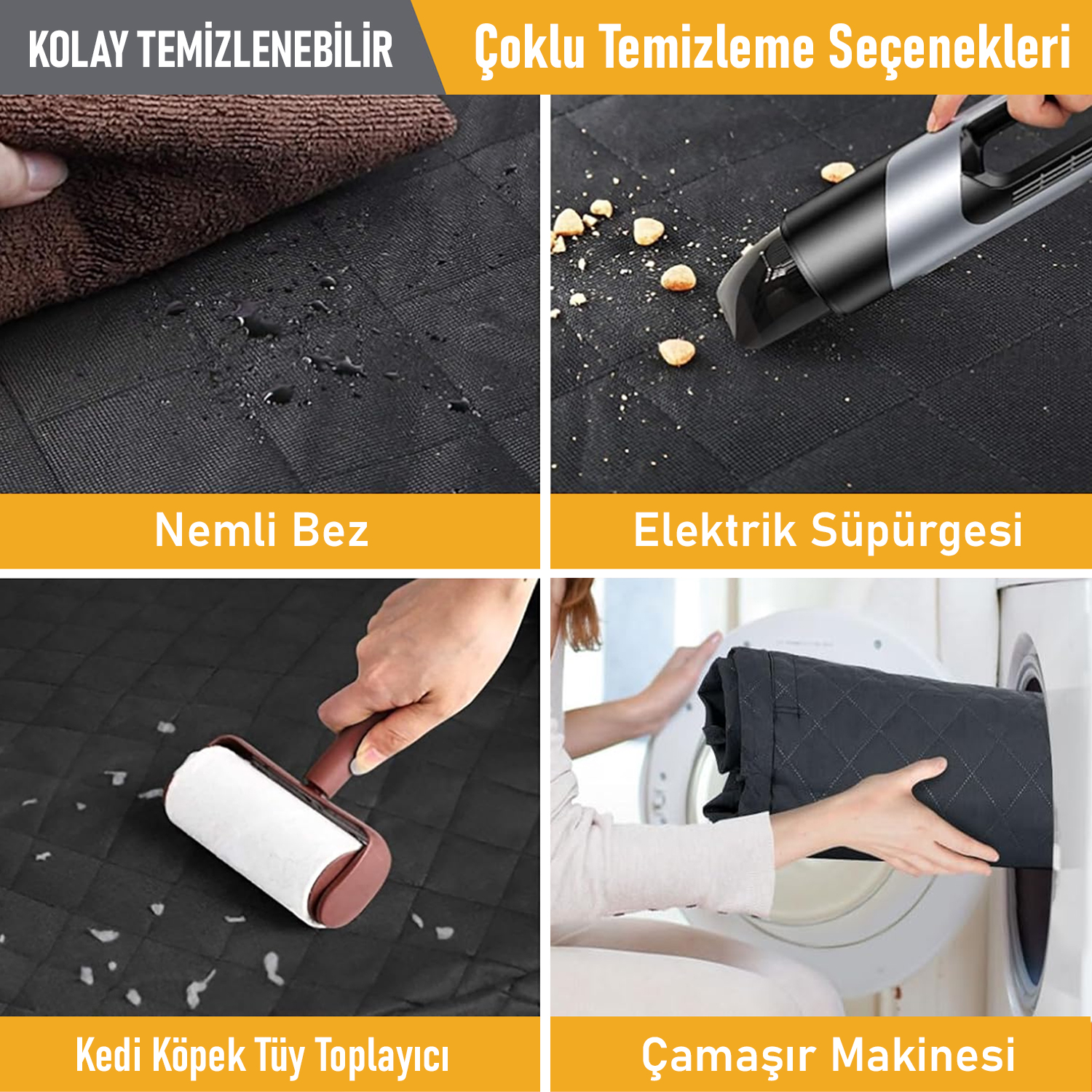 KOLAY TEMİZLENEBİLİR

Çoklu Temizleme Seçenekleri

Nemli Bez

Elektrik Süpürgesi

Kedi Köpek Tüy Toplayıcı

Çamaşır Makinesi