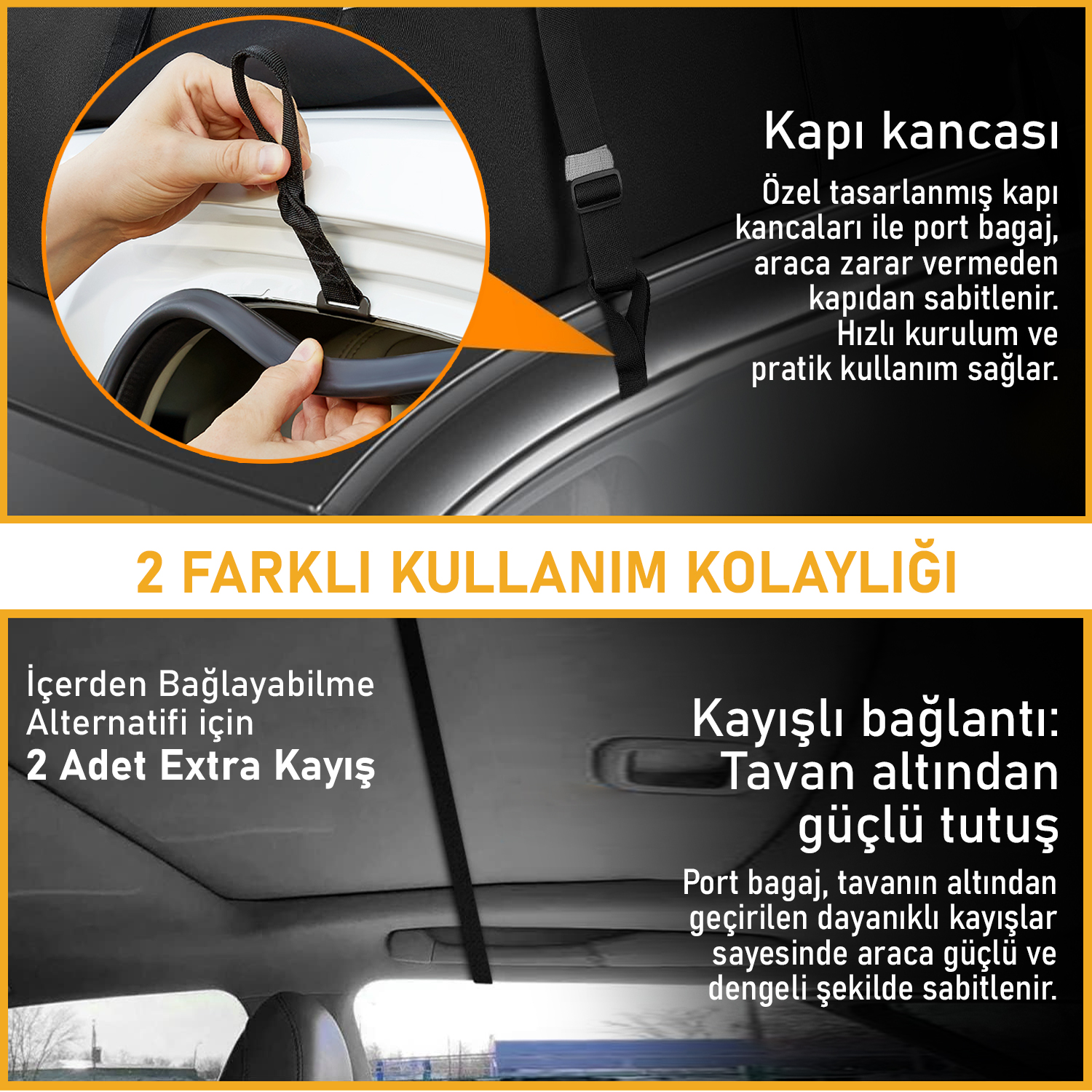 Kapı kancası

Özel tasarlanmış kapı kancaları ile port bagaj, araca zarar vermeden kapıdan sabitlenir. Hızlı kurulum ve pratik kullanım sağlar.

2 FARKLI KULLANIM KOLAYLIĞI

İçerden Bağlayabilme Alternatifi için
2 Adet Extra Kayış

Kayışlı bağlantı: Tavan altından güçlü tutuş

Port bagaj, tavanın altından geçirilen dayanıklı kayışlar sayesinde araca güçlü ve dengeli şekilde sabitlenir.