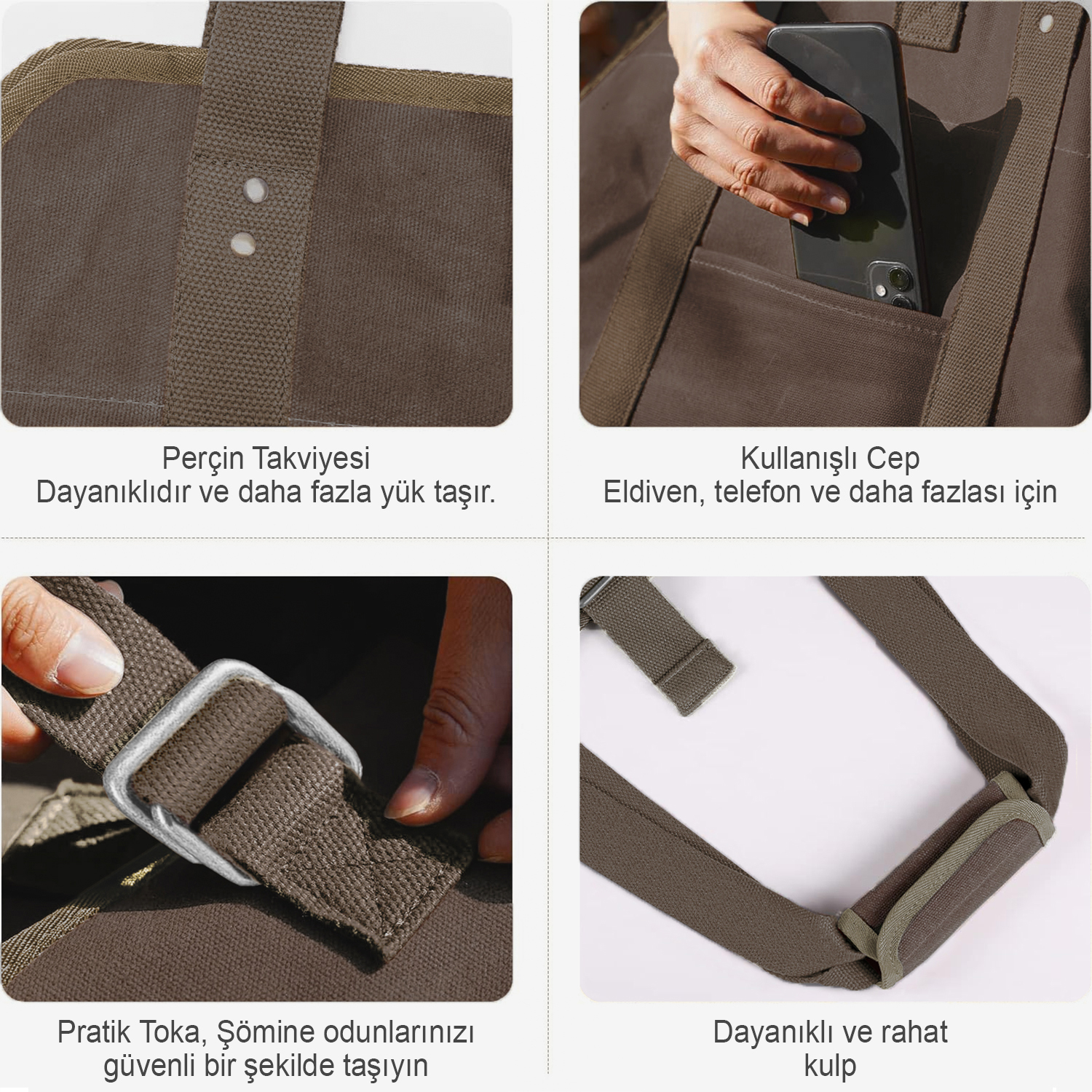 Perçin Takviyesi
Dayanıklıdır ve daha fazla yük taşır.

Kullanışlı Cep
Eldiven, telefon ve daha fazlası için

Pratik Toka, Şömine odunlarınızı güvenli bir şekilde taşıyın

Dayanıklı ve rahat kulp